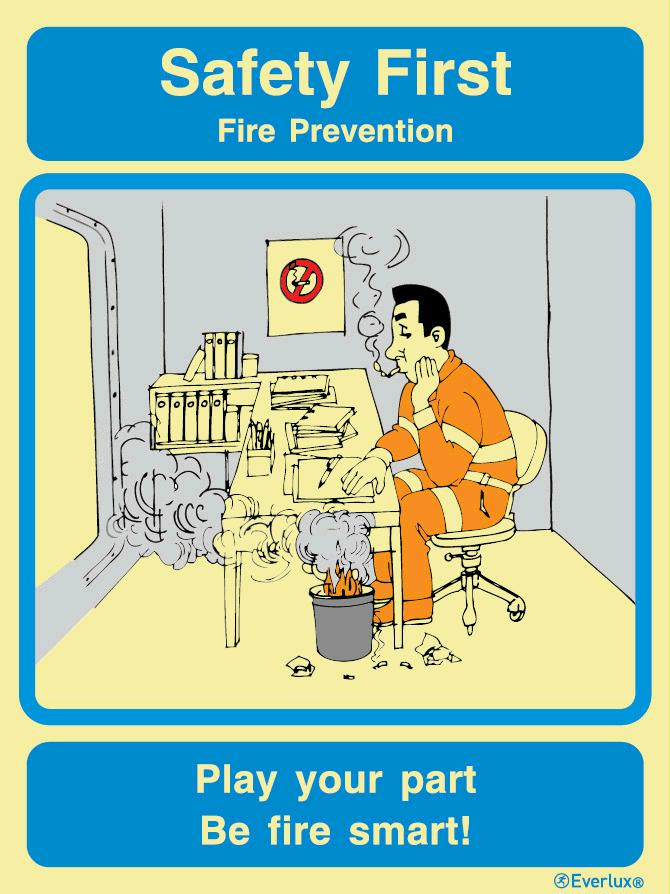 Safety First
Fire Prevention

Play your part
Be fire smart!

Everlux®